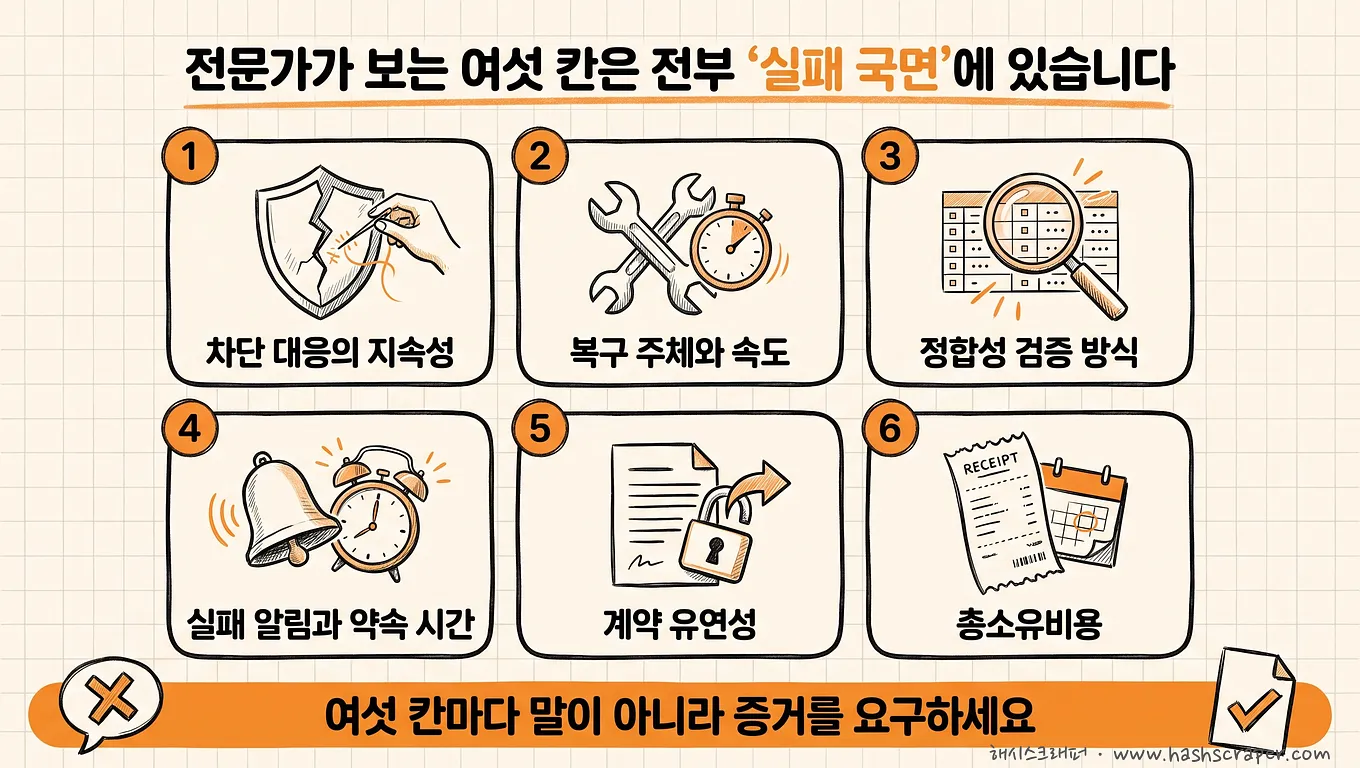 전문가가 보는 여섯 칸은 전부 '실패 국면'에 있습니다

1
차단 대응의 지속성

2
복구 주체와 속도

3
정합성 검증 방식

4
실패 알림과 약속 시간

5
계약 유연성

6
RECEIPT
총소유비용

여섯 칸마다 말이 아니라 증거를 요구하세요

해시스크래퍼 · www.hashscraper.com